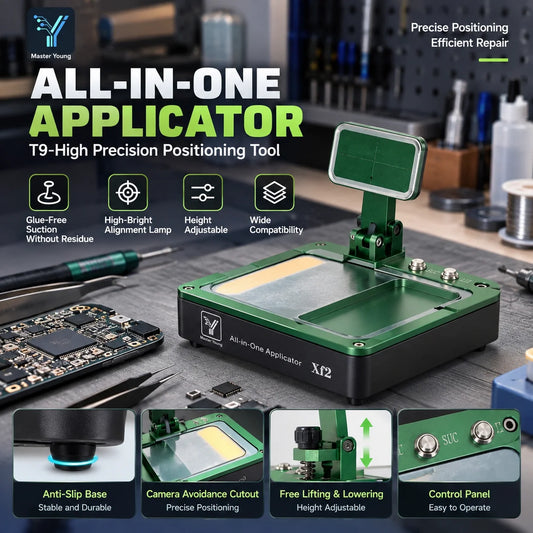 Master Young

Precise Positioning
Efficient Repair

ALL-IN-ONE
APPLICATOR

T9-High Precision Positioning Tool

Glue-Free
Suction
Without Residue

High-Bright
Alignment Lamp

Height
Adjustable

Wide
Compatibility

Master Young

All-in-One Applicator

Xf2

SUC

Anti-Slip Base
Stable and Durable

Camera Avoidance Cutout
Precise Positioning

Free Lifting & Lowering
Height Adjustable

Control Panel
Easy to Operate